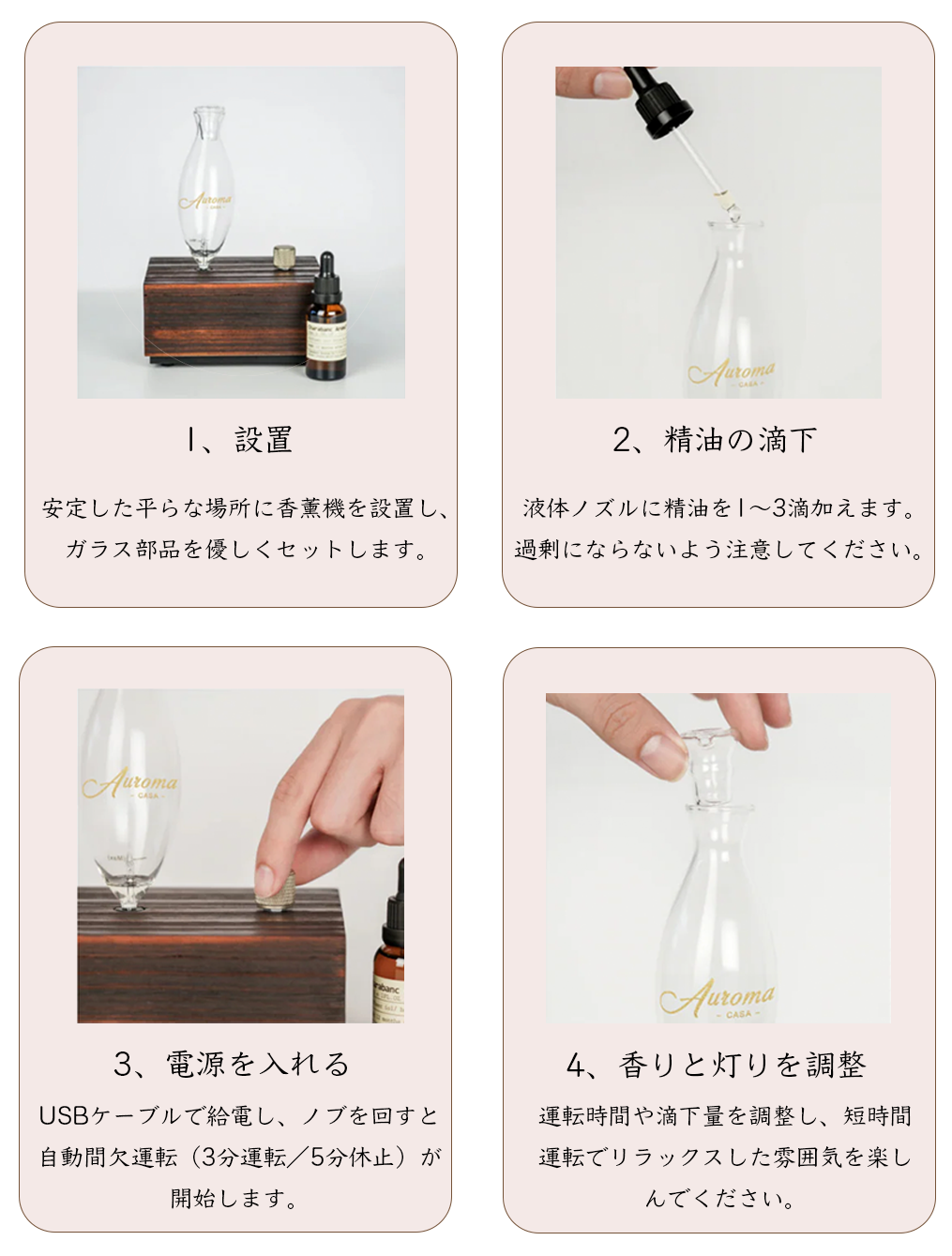 Auroma
CASA

1、設置

安定した平らな場所に香薫機を設置し、ガラス部品を優しくセットします。

Auroma
CASA

2、精油の滴下

液体ノズルに精油を1～3滴加えます。過剰にならないよう注意してください。

Auroma
CASA

3、電源を入れる

USBケーブルで給電し、ノブを回すと自動間欠運転（3分運転／5分休止）が開始します。

Auroma
CASA

4、香りと灯りを調整

運転時間や滴下量を調整し、短時間運転でリラックスした雰囲気を楽しんでください。